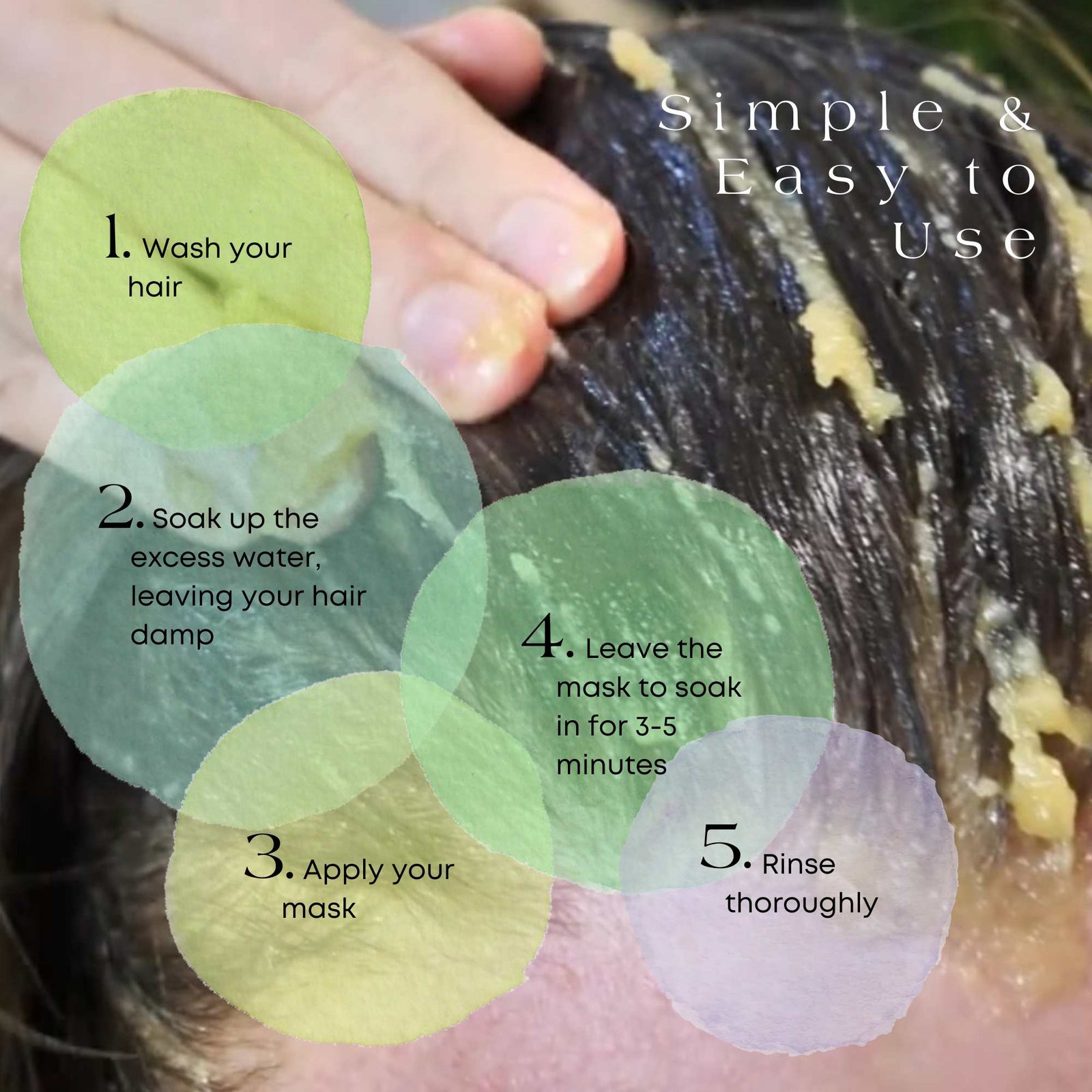 Simple & Easy to Use

1. Wash your hair

2. Soak up the excess water, leaving your hair damp

3. Apply your mask

4. Leave the mask to soak in for 3-5 minutes

5. Rinse thoroughly