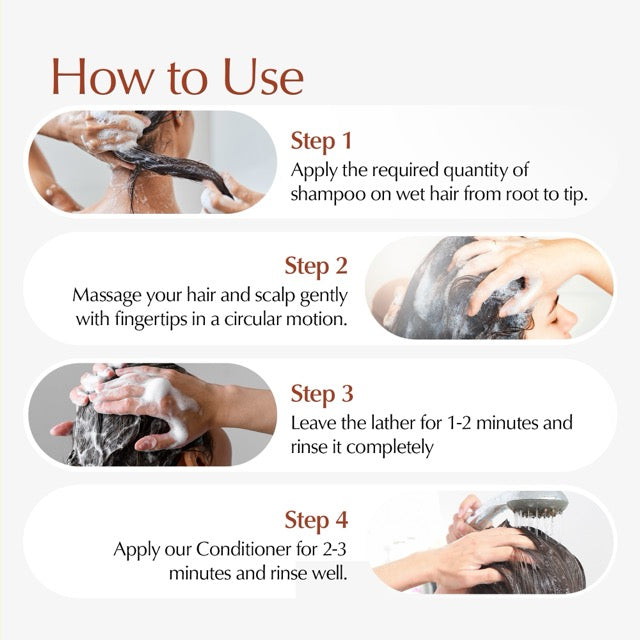 How to Use

Step 1
Apply the required quantity of shampoo on wet hair from root to tip.

Step 2
Massage your hair and scalp gently with fingertips in a circular motion.

Step 3
Leave the lather for 1-2 minutes and rinse it completely

Step 4
Apply our Conditioner for 2-3 minutes and rinse well.