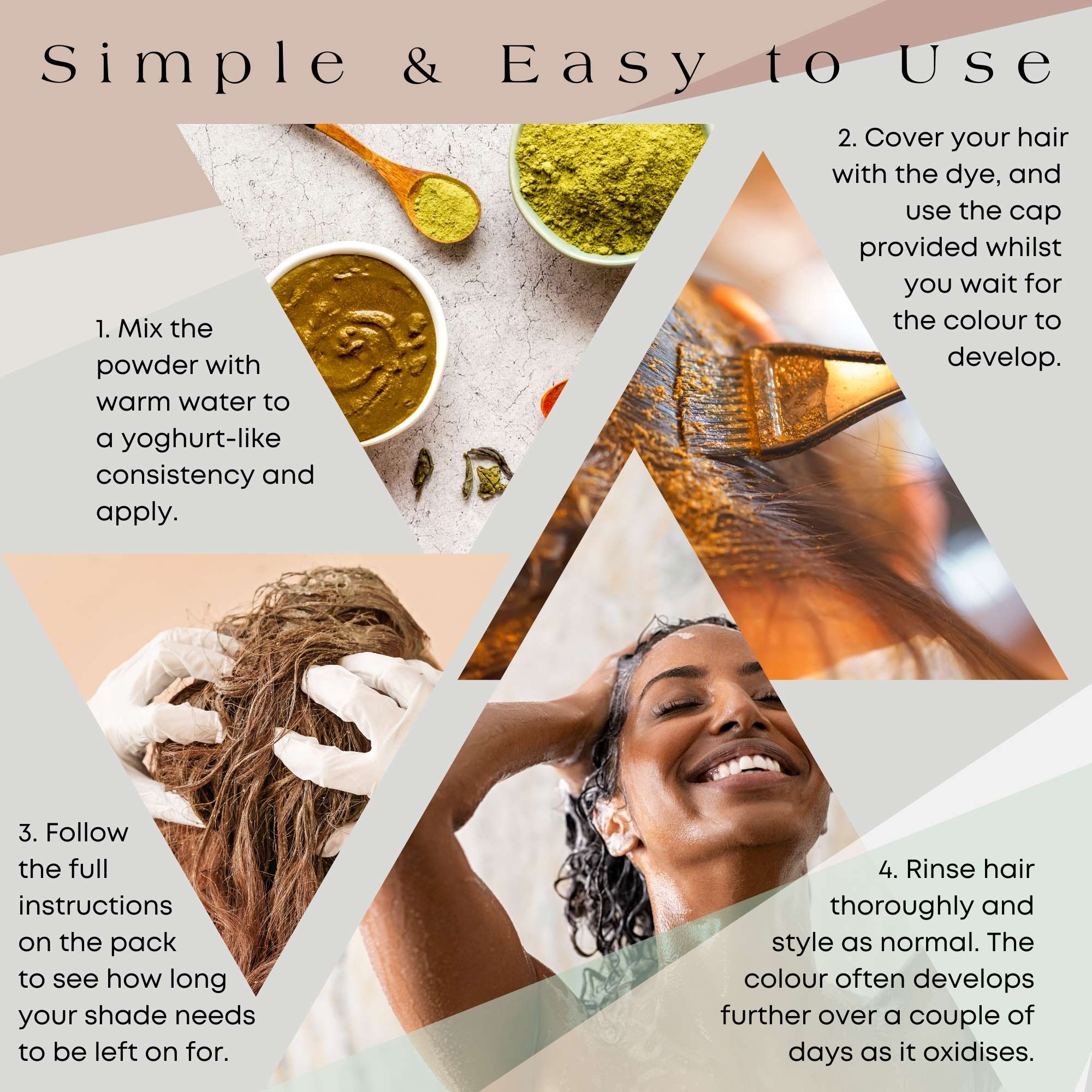 Simple & Easy to Use

1. Mix the powder with warm water to a yoghurt-like consistency and apply.

2. Cover your hair with the dye, and use the cap provided whilst you wait for the colour to develop.

3. Follow the full instructions on the pack to see how long your shade needs to be left on for.

4. Rinse hair thoroughly and style as normal. The colour often develops further over a couple of days as it oxidises.