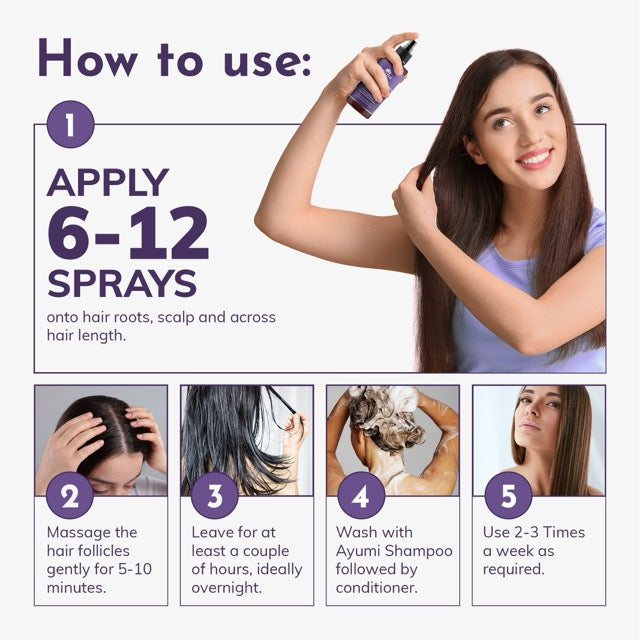 How to use:

1

APPLY
6-12
SPRAYS
onto hair roots, scalp and across hair length.

2
Massage the hair follicles gently for 5-10 minutes.

3
Leave for at least a couple of hours, ideally overnight.

4
Wash with Ayumi Shampoo followed by conditioner.

5
Use 2-3 Times a week as required.